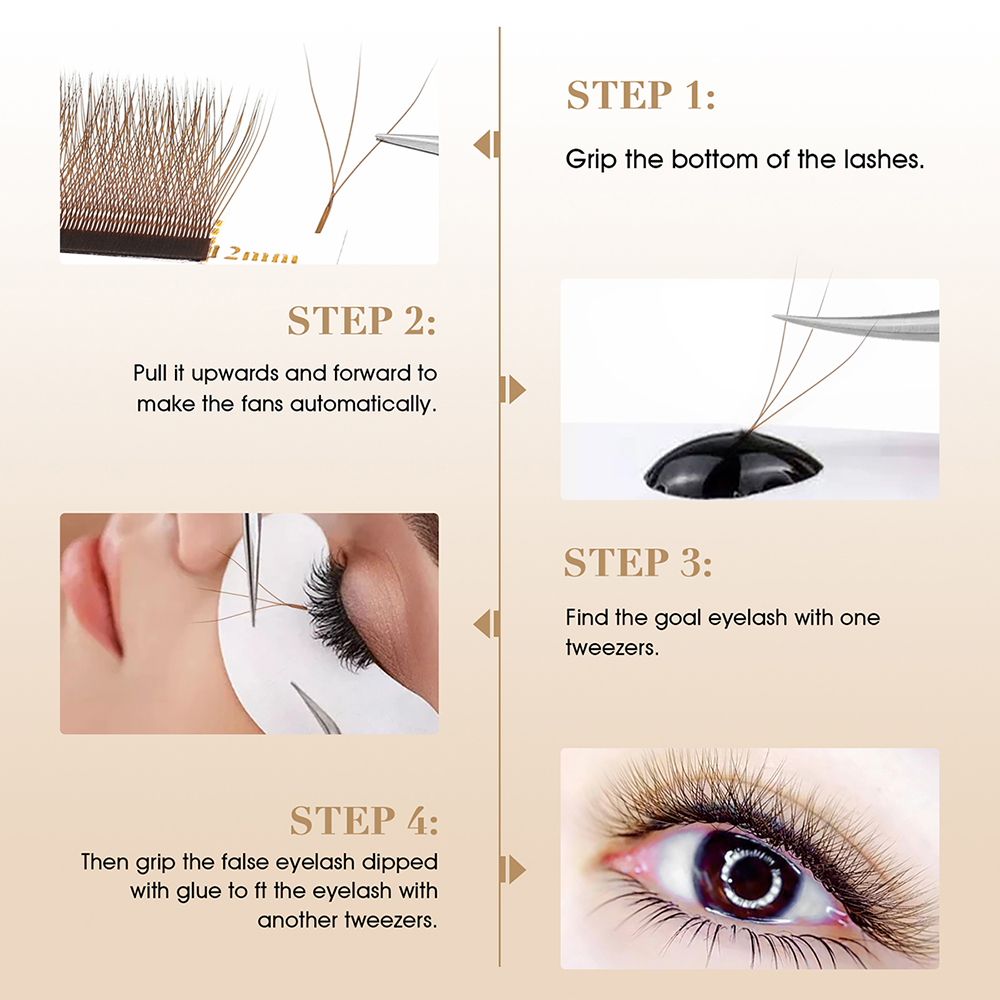 12mm

STEP 1:

Grip the bottom of the lashes.

STEP 2:

Pull it upwards and forward to make the fans automatically.

STEP 3:

Find the goal eyelash with one tweezers.

STEP 4:

Then grip the false eyelash dipped with glue to ft the eyelash with another tweezers.