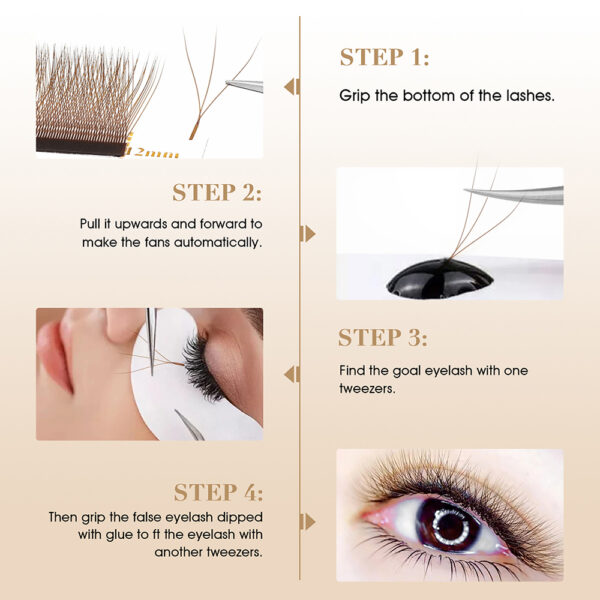 12mm

STEP 1:

Grip the bottom of the lashes.

STEP 2:

Pull it upwards and forward to make the fans automatically.

STEP 3:

Find the goal eyelash with one tweezers.

STEP 4:

Then grip the false eyelash dipped with glue to ft the eyelash with another tweezers.