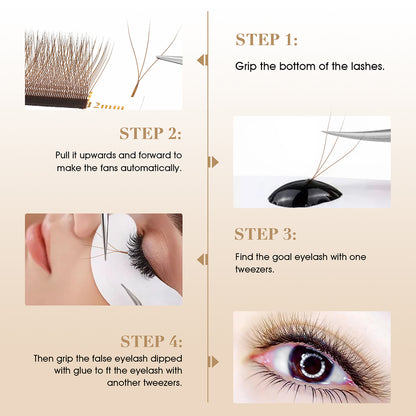 12mm

STEP 1:

Grip the bottom of the lashes.

STEP 2:

Pull it upwards and forward to make the fans automatically.

STEP 3:

Find the goal eyelash with one tweezers.

STEP 4:

Then grip the false eyelash dipped with glue to ft the eyelash with another tweezers.