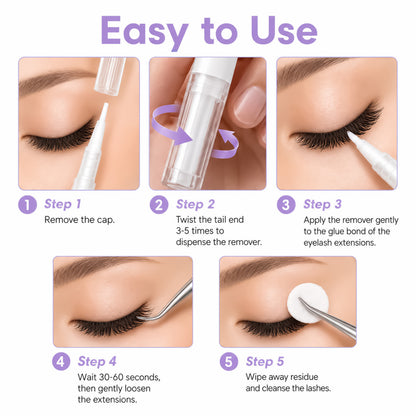 Easy to Use

1 Step 1
Remove the cap.

2 Step 2
Twist the tail end 3-5 times to dispense the remover.

3 Step 3
Apply the remover gently to the glue bond of the eyelash extensions.

4 Step 4
Wait 30-60 seconds, then gently loosen the extensions.

5 Step 5
Wipe away residue and cleanse the lashes.