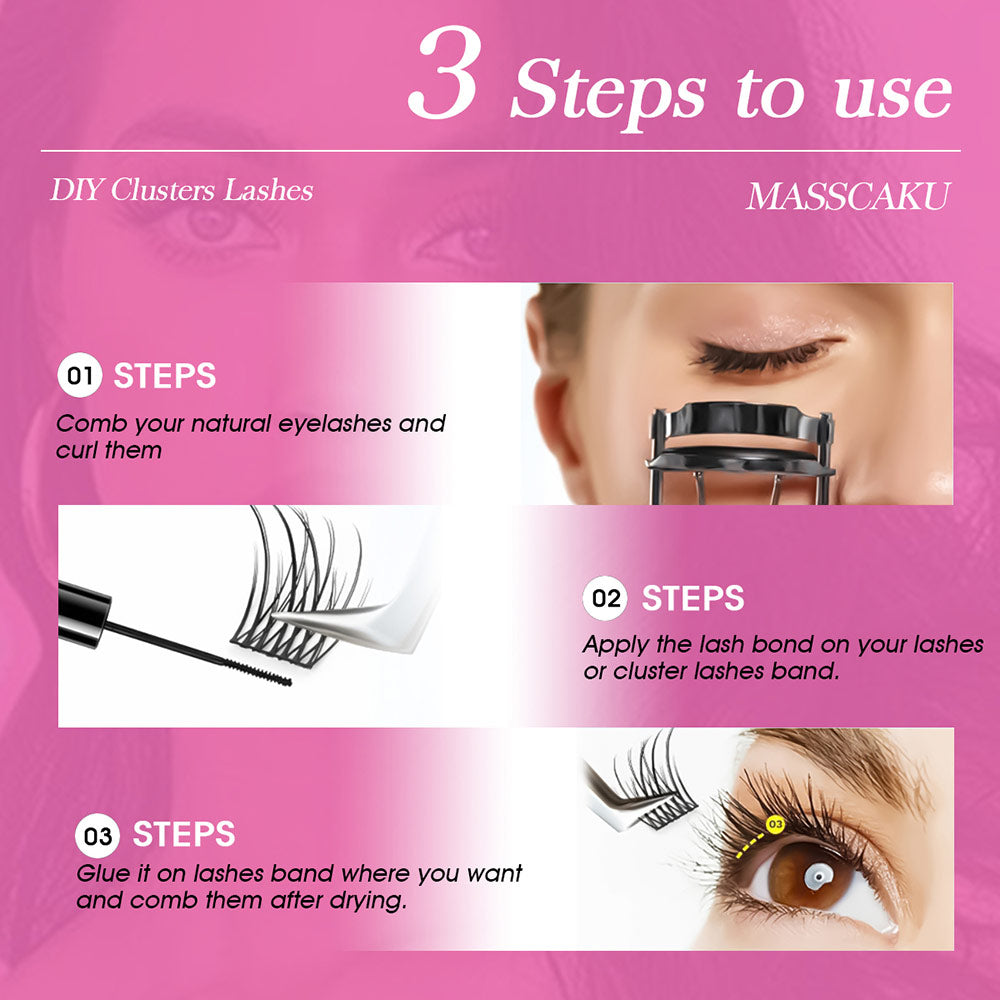 3 Steps to use

DIY Clusters Lashes

MASSCAKU

01 STEPS

Comb your natural eyelashes and curl them

02 STEPS

Apply the lash bond on your lashes or cluster lashes band.

03 STEPS

Glue it on lashes band where you want and comb them after drying.

03