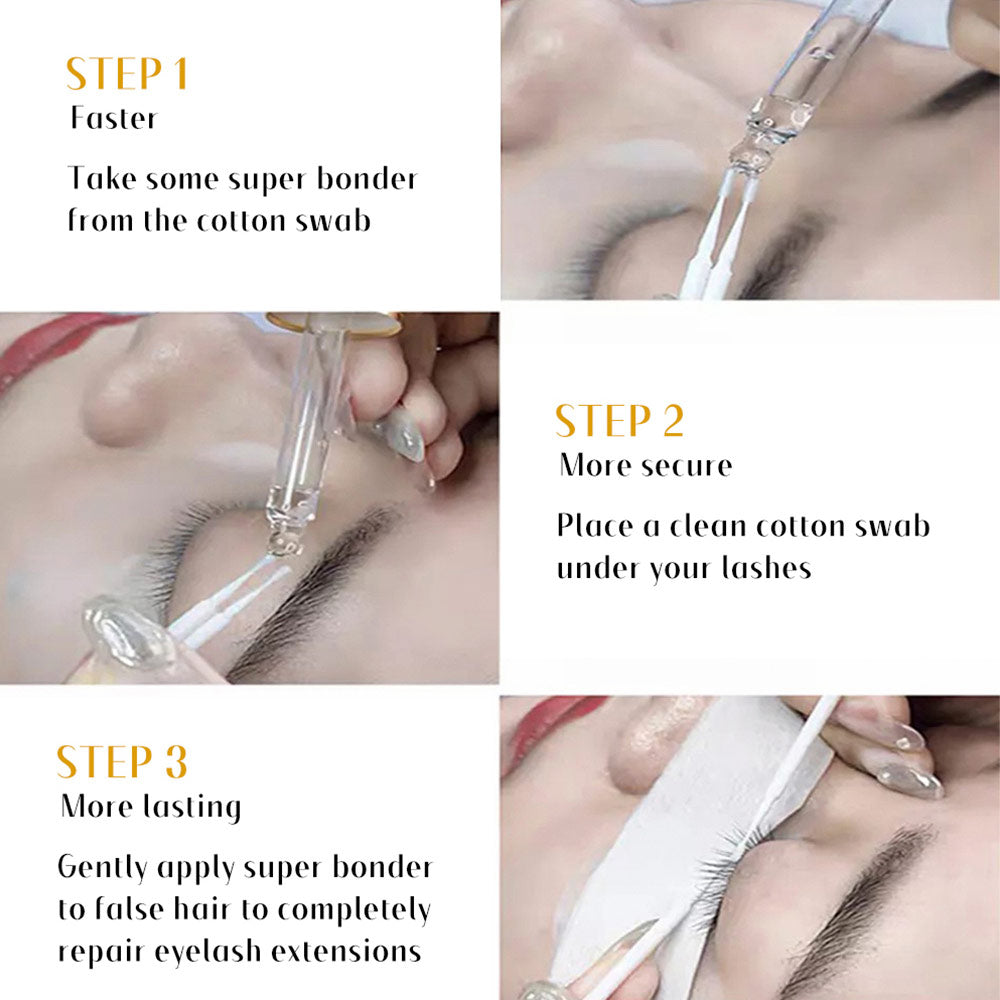 STEP 1
Faster

Take some super bonder from the cotton swab

STEP 2
More secure

Place a clean cotton swab under your lashes

STEP 3
More lasting

Gently apply super bonder to false hair to completely repair eyelash extensions