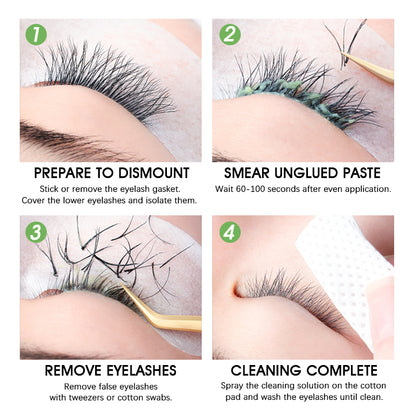 1

PREPARE TO DISMOUNT

Stick or remove the eyelash gasket. Cover the lower eyelashes and isolate them.

2

SMEAR UNGLUED PASTE

Wait 60-100 seconds after even application.

3

REMOVE EYELASHES

Remove false eyelashes with tweezers or cotton swabs.

4

CLEANING COMPLETE

Spray the cleaning solution on the cotton pad and wash the eyelashes until clean.